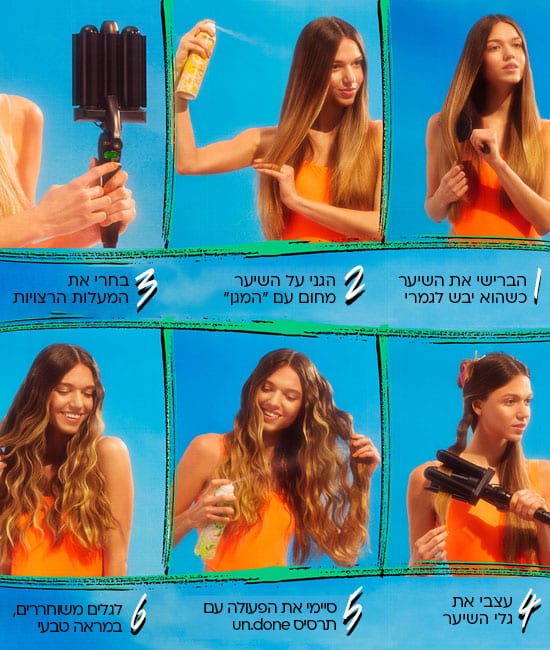 1 הברישי את השיער כשהוא יבש לגמרי

2 הגני על השיער מחום עם "המגן"

3 בחרי את המעלות הרצויות

4 עצבי את גלי השיער

5 סיימי את הפעולה עם תרסיס un.done

6 לגלים משוחררים, במראה טבעי