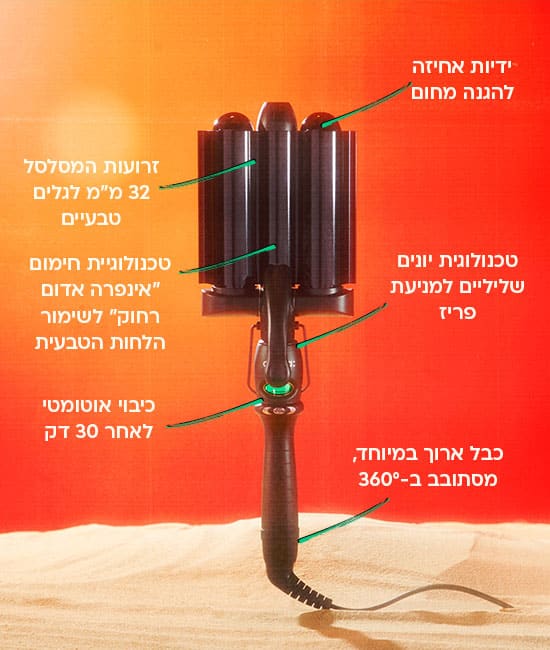 ידיות אחיזה להגנה מחום

זרועות המסלסל 32 מ"מ לגלים טבעיים

טכנולוגיית חימום "אינפרה אדום רחוק" לשימור הלחות הטבעית

טכנולוגית יונים שליליים למניעת פריז

כיבוי אוטומטי לאחר 30 דק

כבל ארוך במיוחד, מסתובב ב-360°